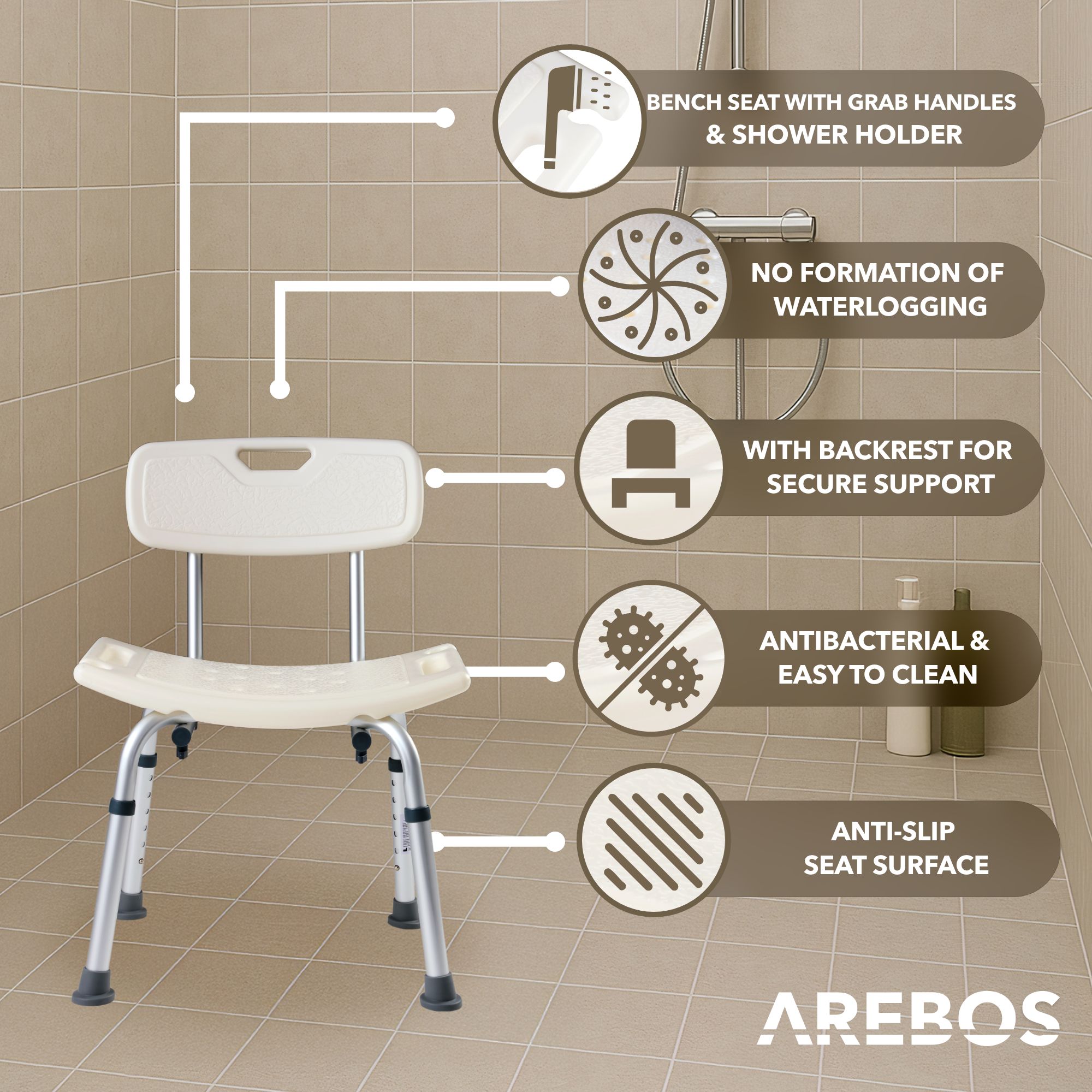 BENCH SEAT WITH GRAB HANDLES & SHOWER HOLDER

NO FORMATION OF WATERLOGGING

WITH BACKREST FOR SECURE SUPPORT

ANTIBACTERIAL & EASY TO CLEAN

ANTI-SLIP SEAT SURFACE

AREBOS